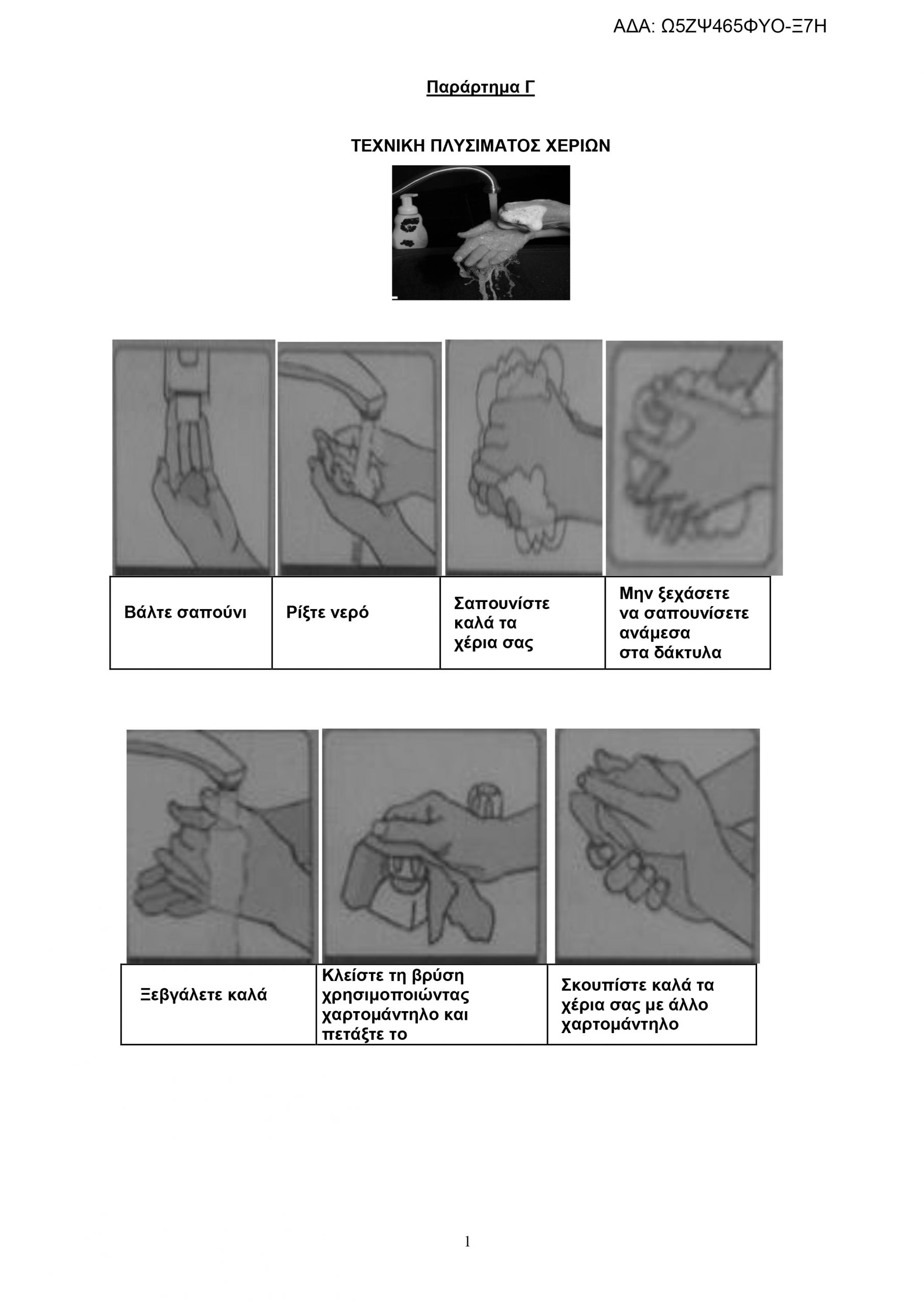 ΑΔΑ: Ω5ΖΨ465ΦΥΟ-Ξ7Η

Παράρτημα Γ

ΤΕΧΝΙΚΗ ΠΛΥΣΙΜΑΤΟΣ ΧΕΡΙΩΝ

| Βάλτε σαπούνι | Ρίξτε νερό | Σαπουνίστε καλά τα χέρια σας | Μην ξεχάσετε να σαπουνίσετε ανάμεσα στα δάκτυλα |
|---|---|---|---|

| Ξεβγάλετε καλά | Κλείστε τη βρύση χρησιμοποιώντας χαρτομάντηλο και πετάξτε το | Σκουπίστε καλά τα χέρια σας με άλλο χαρτομάντηλο |
|---|---|---|

1